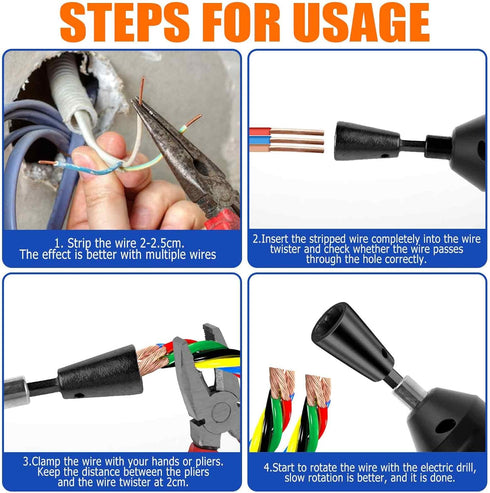 STEPS FOR USAGE

1. Strip the wire 2-2.5cm.
The effect is better with multiple wires

2.Insert the stripped wire completely into the wire twister and check whether the wire passes through the hole correctly.

3.Clamp the wire with your hands or pliers. Keep the distance between the pliers and the wire twister at 2cm.

4.Start to rotate the wire with the electric drill, slow rotation is better, and it is done.