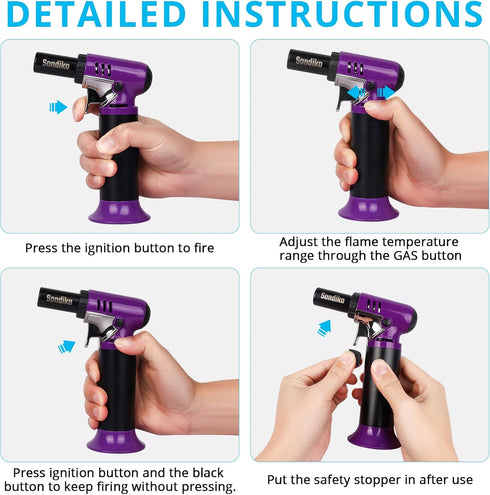 DETAILED INSTRUCTIONS

Sondiko

Press the ignition button to fire

Sondiko

Adjust the flame temperature range through the GAS button

Sondiko

Press ignition button and the black button to keep firing without pressing.

Sondiko

Put the safety stopper in after use