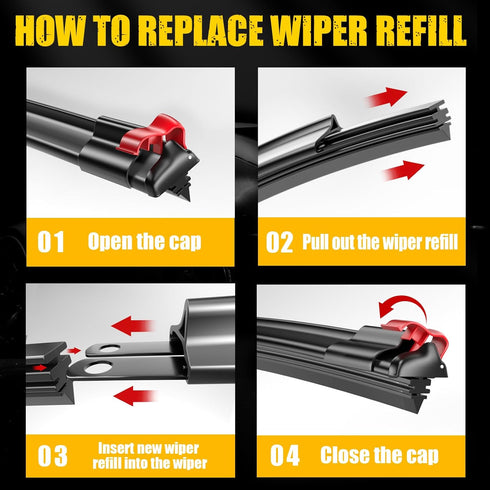 HOW TO REPLACE WIPER REFILL

01 Open the cap

02 Pull out the wiper refill

03 Insert new wiper refill into the wiper

04 Close the cap