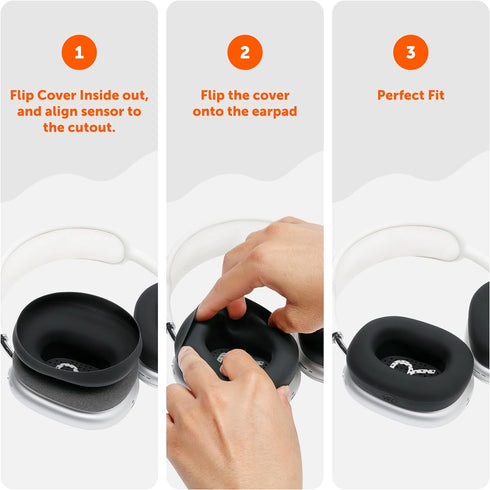 1

Flip Cover Inside out, and align sensor to the cutout.

2

Flip the cover onto the earpad

3

Perfect Fit