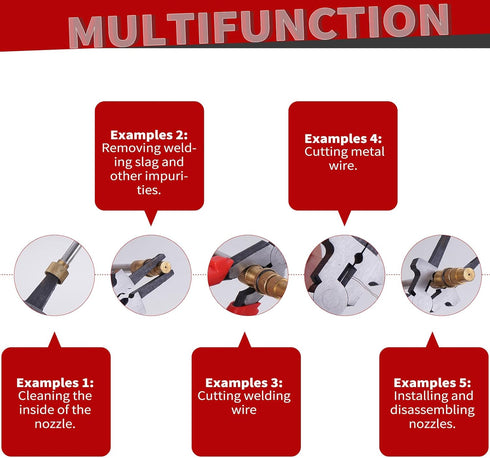 MULTIFUNCTION

Examples 2: Removing welding slag and other impurities.

Examples 4: Cutting metal wire.

Examples 1: Cleaning the inside of the nozzle.

Examples 3: Cutting welding wire

Examples 5: Installing and disassembling nozzles.