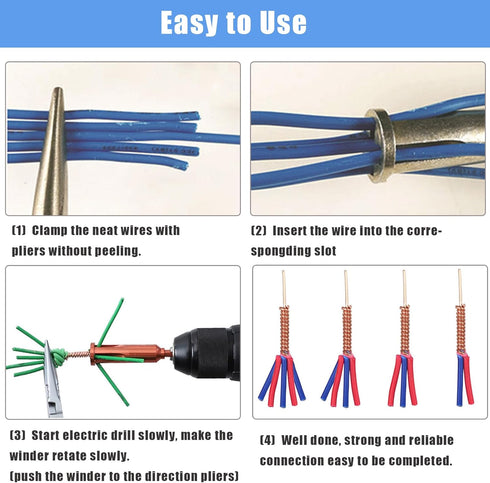 Easy to Use

(1) Clamp the neat wires with pliers without peeling.

(2) Insert the wire into the correspongding slot

(3) Start electric drill slowly, make the winder retate slowly.
(push the winder to the direction pliers)

(4) Well done, strong and reliable connection easy to be completed.