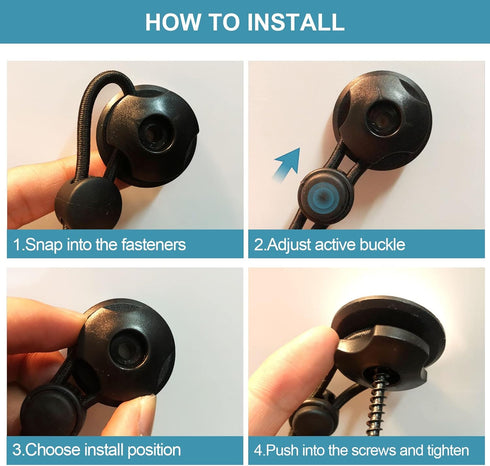 HOW TO INSTALL

1.Snap into the fasteners

2.Adjust active buckle

3.Choose install position

4.Push into the screws and tighten