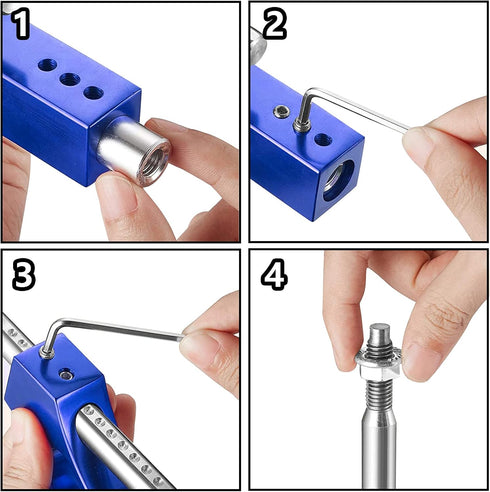 1

2

3

4