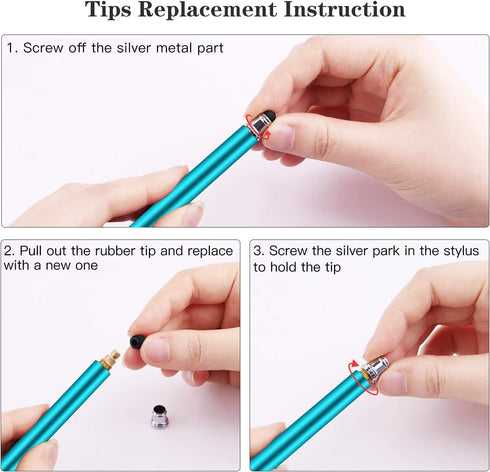 Tips Replacement Instruction

1. Screw off the silver metal part

2. Pull out the rubber tip and replace with a new one

3. Screw the silver park in the stylus to hold the tip