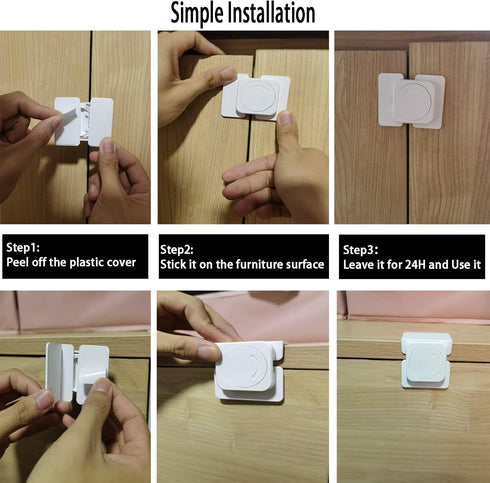 Simple Installation

Step1:
Peel off the plastic cover

Step2:
Stick it on the furniture surface

Step3:
Leave it for 24H and Use it