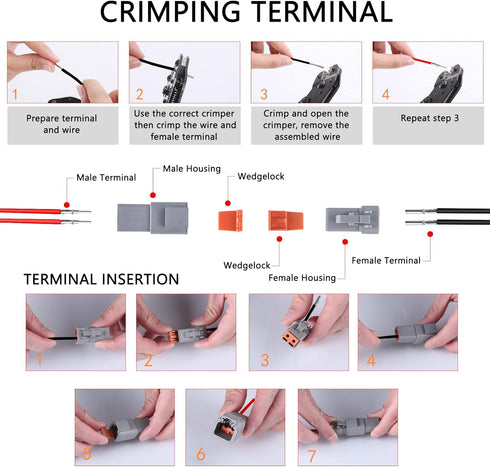 CRIMPING TERMINAL

1
Prepare terminal and wire

2
Use the correct crimper then crimp the wire and female terminal

3
Crimp and open the crimper, remove the assembled wire

4
Repeat step 3

Male Terminal
Male Housing
Wedgelock
Wedgelock
Female Housing
Female Terminal

TERMINAL INSERTION

1
2
3
4
5
6
7