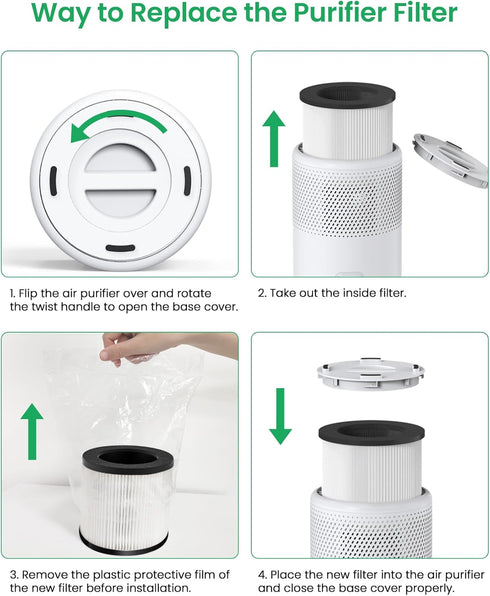 Way to Replace the Purifier Filter

1. Flip the air purifier over and rotate the twist handle to open the base cover.

2. Take out the inside filter.

3. Remove the plastic protective film of the new filter before installation.

4. Place the new filter into the air purifier and close the base cover properly.