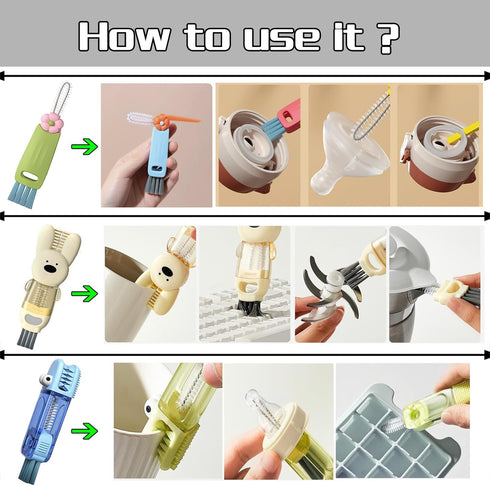 How to use it ?