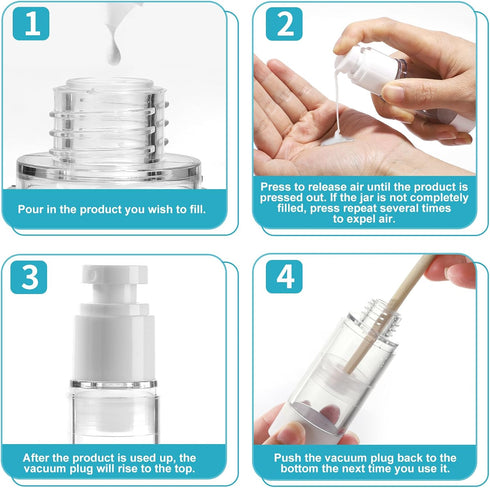 1

Pour in the product you wish to fill.

2

Press to release air until the product is pressed out. If the jar is not completely filled, press repeat several times to expel air.

3

After the product is used up, the vacuum plug will rise to the top.

4

Push the vacuum plug back to the bottom the next time you use it.