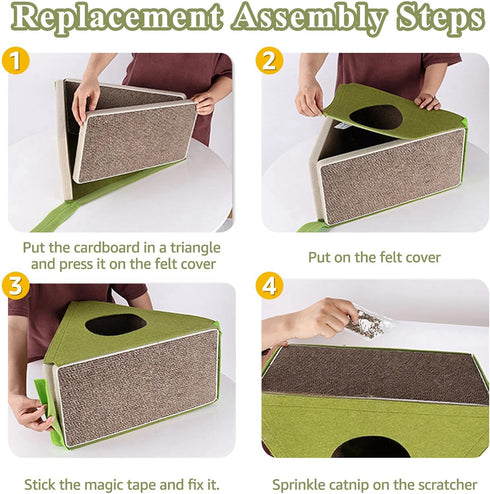 Replacement Assembly Steps

1

Put the cardboard in a triangle and press it on the felt cover

2

Put on the felt cover

3

Stick the magic tape and fix it.

4

Sprinkle catnip on the scratcher