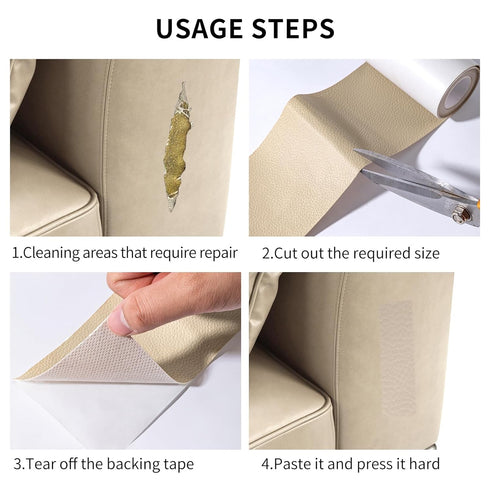 USAGE STEPS

1.Cleaning areas that require repair

2.Cut out the required size

3.Tear off the backing tape

4.Paste it and press it hard