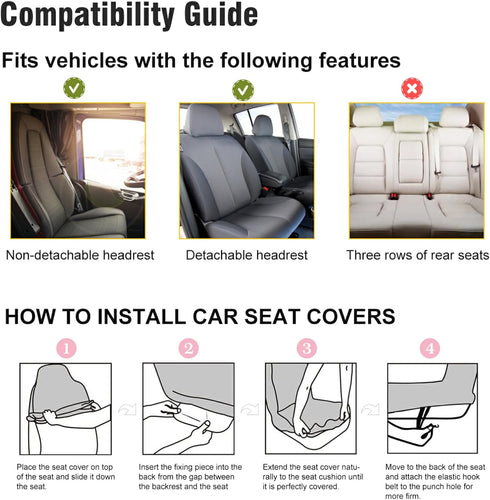 Compatibility Guide

Fits vehicles with the following features

Non-detachable headrest

Detachable headrest

Three rows of rear seats

HOW TO INSTALL CAR SEAT COVERS

1

2

3

4

Place the seat cover on top of the seat and slide it down the seat.

Insert the fixing piece into the back from the gap between the backrest and the seat

Extend the seat cover naturally to the seat cushion until it is perfectly covered.

Move to the back of the seat and attach the elastic hook belt to the punch hole for more firm.