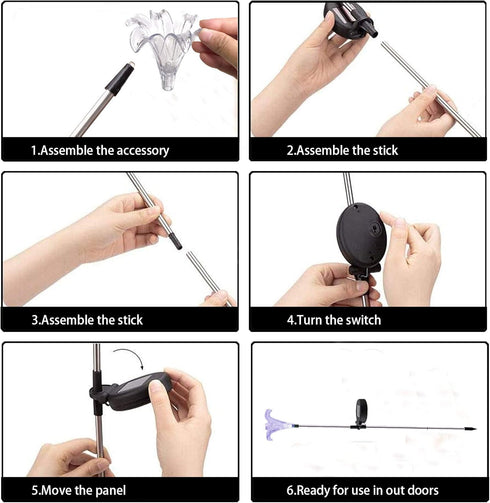 1.Assemble the accessory

2.Assemble the stick

3.Assemble the stick

4.Turn the switch

5.Move the panel

6.Ready for use in out doors