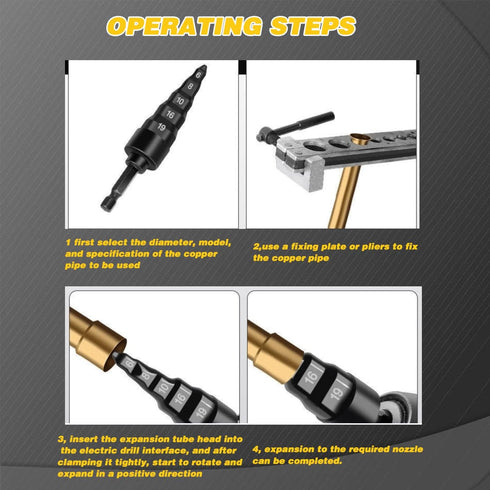 OPERATING STEPS

6
8
10
16
19

1 first select the diameter, model, and specification of the copper pipe to be used

2,use a fixing plate or pliers to fix the copper pipe

6
8
10
16
19

16
19

3, insert the expansion tube head into the electric drill interface, and after clamping it tightly, start to rotate and expand in a positive direction

4, expansion to the required nozzle can be completed.