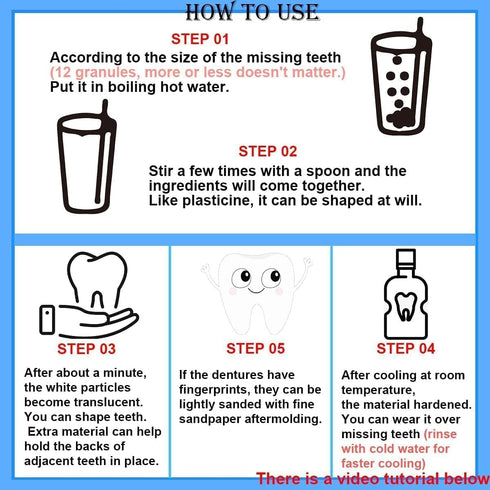 HOW TO USE

STEP 01
According to the size of the missing teeth
(12 granules, more or less doesn't matter.)
Put it in boiling hot water.

STEP 02
Stir a few times with a spoon and the ingredients will come together.
Like plasticine, it can be shaped at will.

STEP 03
After about a minute, the white particles become translucent. You can shape teeth. Extra material can help hold the backs of adjacent teeth in place.

STEP 05
If the dentures have fingerprints, they can be lightly sanded with fine sandpaper aftermolding.

STEP 04
After cooling at room temperature, the material hardened. You can wear it over missing teeth (rinse with cold water for faster cooling)

There is a video tutorial below