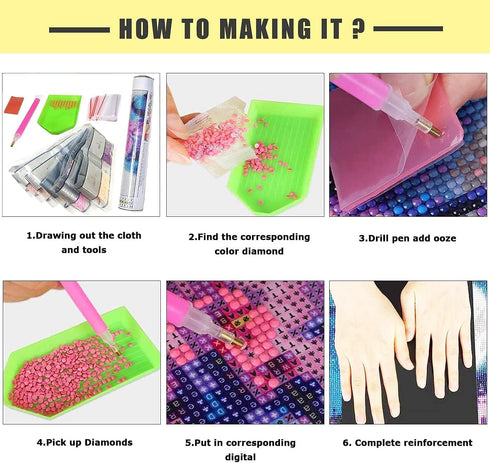 HOW TO MAKING IT ?

1.Drawing out the cloth and tools

2.Find the corresponding color diamond

3.Drill pen add ooze

4.Pick up Diamonds

5.Put in corresponding digital

6. Complete reinforcement