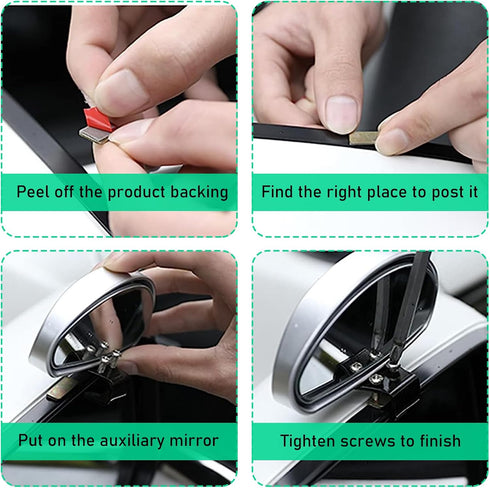 Peel off the product backing

Find the right place to post it

Put on the auxiliary mirror

Tighten screws to finish