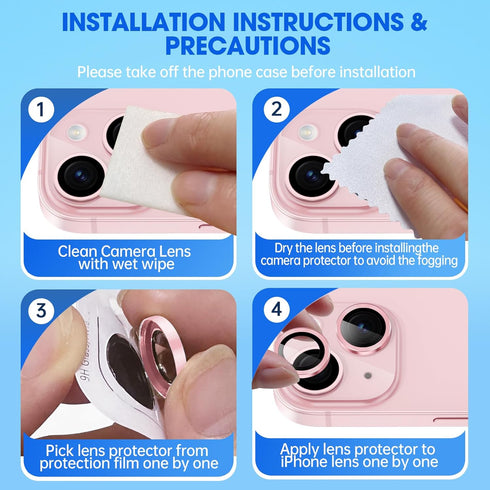 INSTALLATION INSTRUCTIONS & PRECAUTIONS

Please take off the phone case before installation

1

Clean Camera Lens with wet wipe

2

Dry the lens before installingthe camera protector to avoid the fogging

3

9H Glass

Pick lens protector from protection film one by one

4

Apply lens protector to iPhone lens one by one