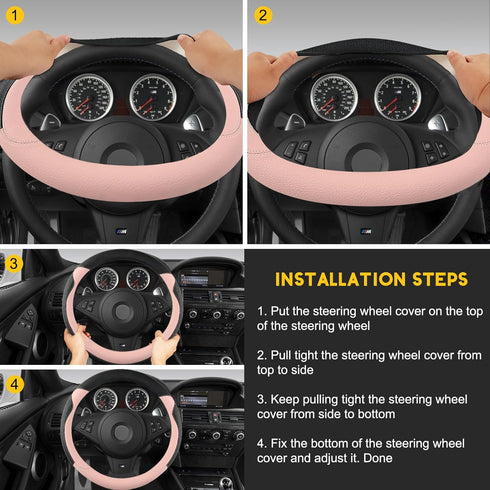 1

2

3

4

INSTALLATION STEPS

1. Put the steering wheel cover on the top of the steering wheel

2. Pull tight the steering wheel cover from top to side

3. Keep pulling tight the steering wheel cover from side to bottom

4. Fix the bottom of the steering wheel cover and adjust it. Done