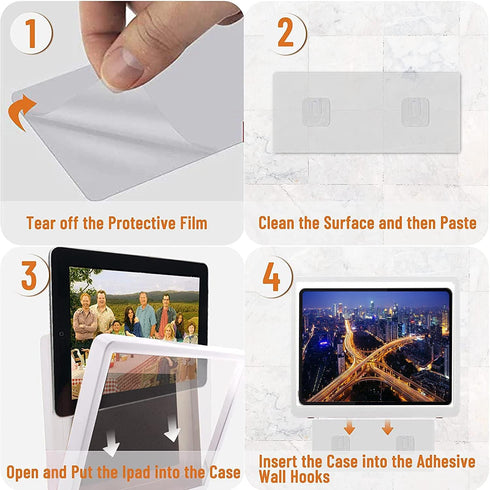 1

Tear off the Protective Film

2

Clean the Surface and then Paste

3

Open and Put the Ipad into the Case

4

Insert the Case into the Adhesive Wall Hooks