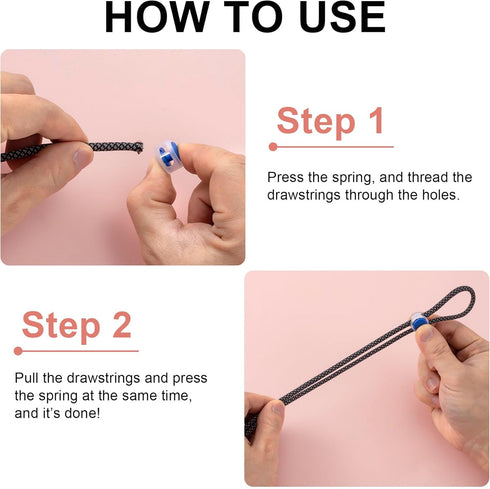 HOW TO USE

Step 1

Press the spring, and thread the drawstrings through the holes.

Step 2

Pull the drawstrings and press the spring at the same time, and it's done!