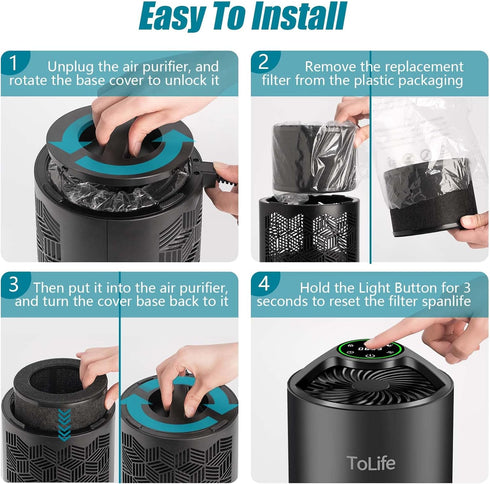 Easy To Install

1 Unplug the air purifier, and rotate the base cover to unlock it

2 Remove the replacement filter from the plastic packaging

3 Then put it into the air purifier, and turn the cover base back to it

4 Hold the Light Button for 3 seconds to reset the filter spanlife

ToLife