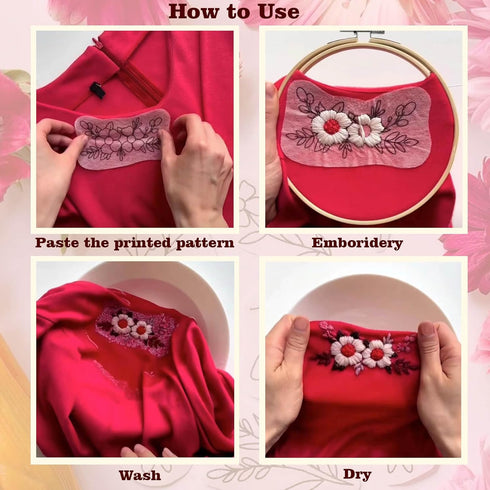 How to Use

Paste the printed pattern

Emboridery

Wash

Dry