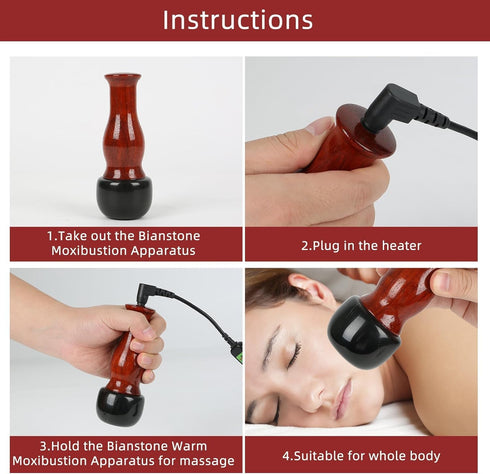 Instructions

1.Take out the Bianstone Moxibustion Apparatus

2.Plug in the heater

3.Hold the Bianstone Warm Moxibustion Apparatus for massage

4.Suitable for whole body