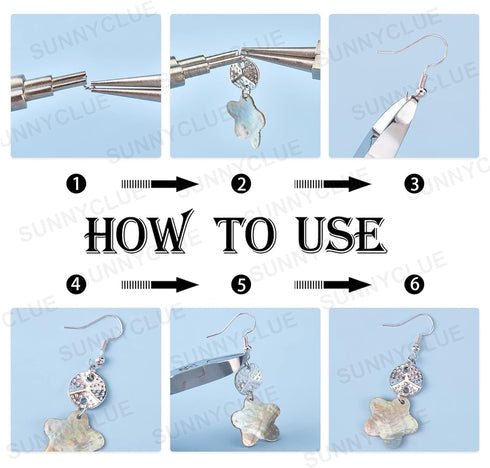 SUNNYCLUE

1 2 3

HOW TO USE

4 5 6