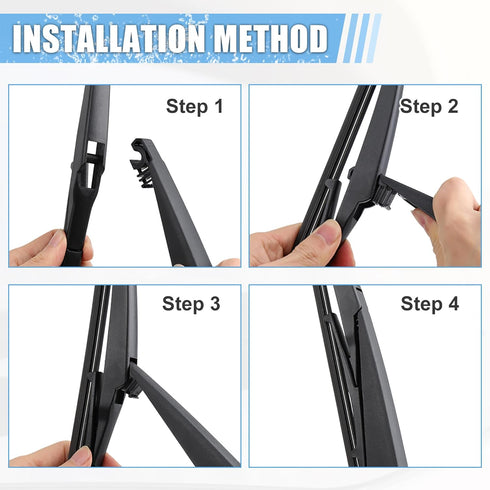 INSTALLATION METHOD

Step 1

Step 2

Step 3

Step 4