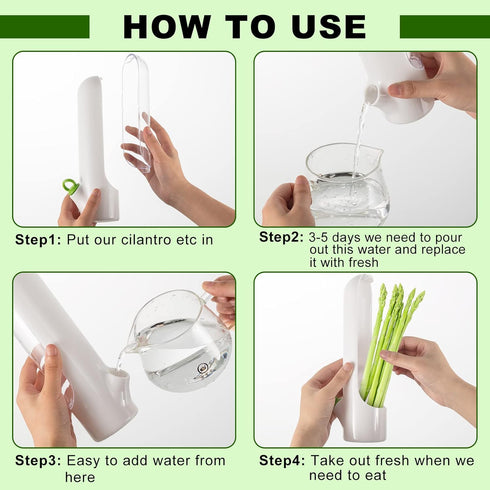 HOW TO USE

Step1: Put our cilantro etc in

Step2: 3-5 days we need to pour out this water and replace it with fresh

Step3: Easy to add water from here

Step4: Take out fresh when we need to eat