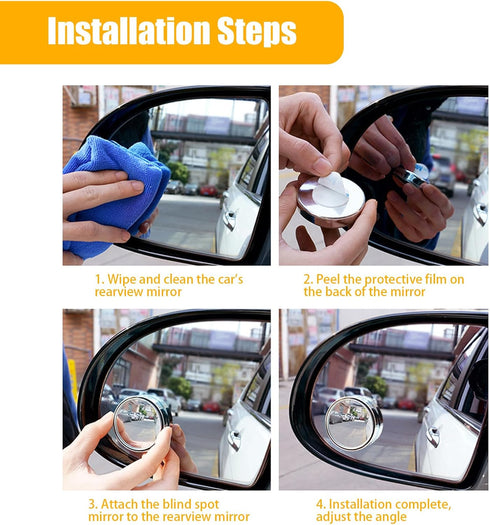 Installation Steps

1. Wipe and clean the car's rearview mirror

2. Peel the protective film on the back of the mirror

3. Attach the blind spot mirror to the rearview mirror

4. Installation complete, adjust the angle