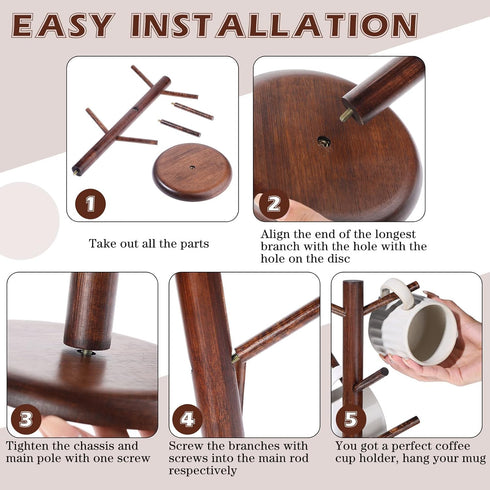 EASY INSTALLATION

1

Take out all the parts

2

Align the end of the longest branch with the hole with the hole on the disc

3

Tighten the chassis and main pole with one screw

4

Screw the branches with screws into the main rod respectively

5

You got a perfect coffee cup holder, hang your mug