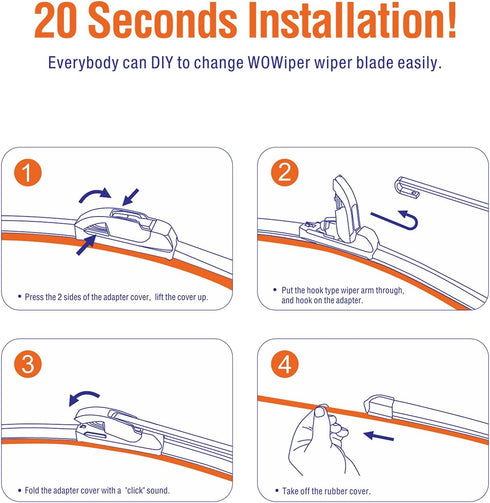 20 Seconds Installation!

Everybody can DIY to change WOWiper wiper blade easily.

1

• Press the 2 sides of the adapter cover, lift the cover up.

2

• Put the hook type wiper arm through, and hook on the adapter.

3

• Fold the adapter cover with a "click" sound.

4

• Take off the rubber cover.