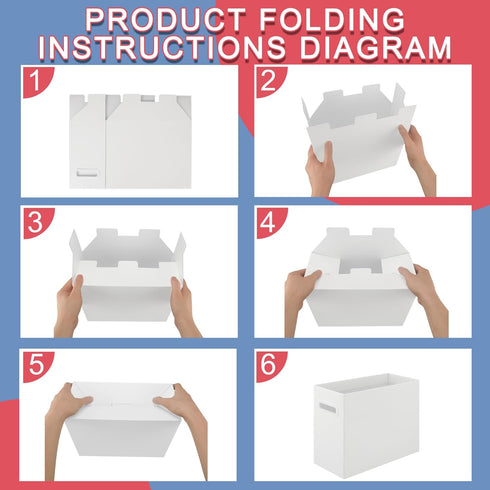 PRODUCT FOLDING INSTRUCTIONS DIAGRAM

1

2

3

4

5

6