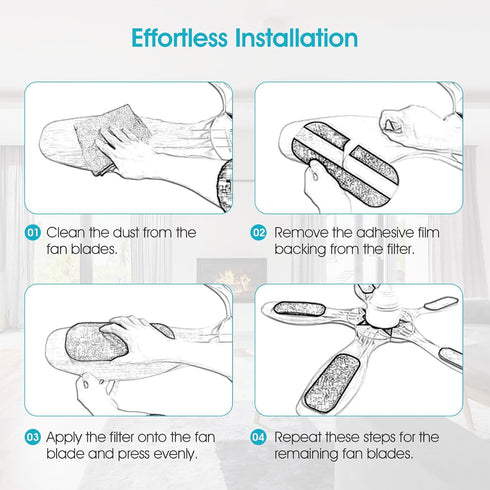 Effortless Installation

01 Clean the dust from the fan blades.

02 Remove the adhesive film backing from the filter.

03 Apply the filter onto the fan blade and press evenly.

04 Repeat these steps for the remaining fan blades.