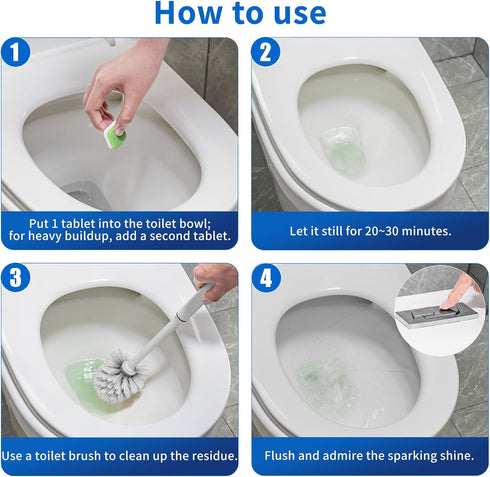 How to use

1

Put 1 tablet into the toilet bowl; for heavy buildup, add a second tablet.

2

Let it still for 20~30 minutes.

3

Use a toilet brush to clean up the residue.

4

Flush and admire the sparking shine.