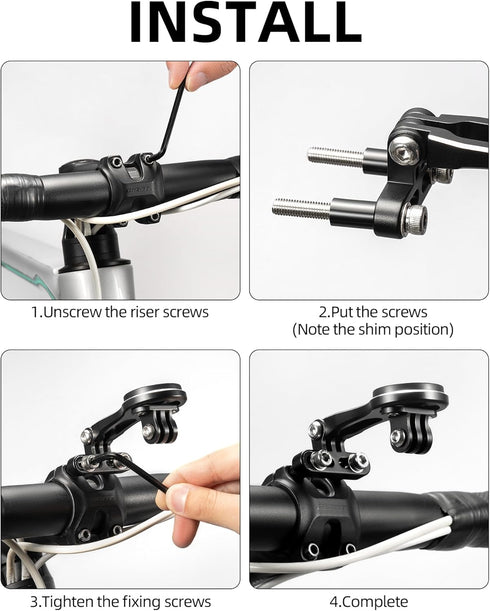 INSTALL

1.Unscrew the riser screws

2.Put the screws
(Note the shim position)

3.Tighten the fixing screws

4.Complete