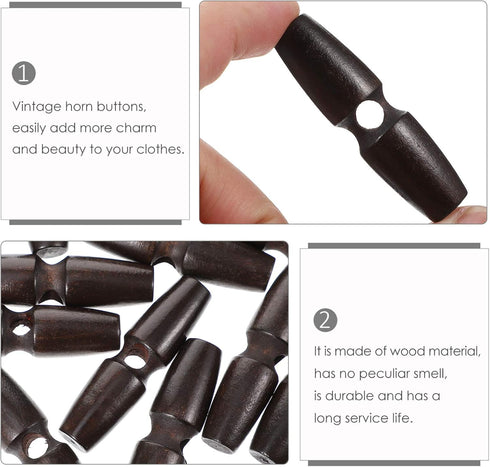 1

Vintage horn buttons, easily add more charm and beauty to your clothes.

2

It is made of wood material, has no peculiar smell, is durable and has a long service life.