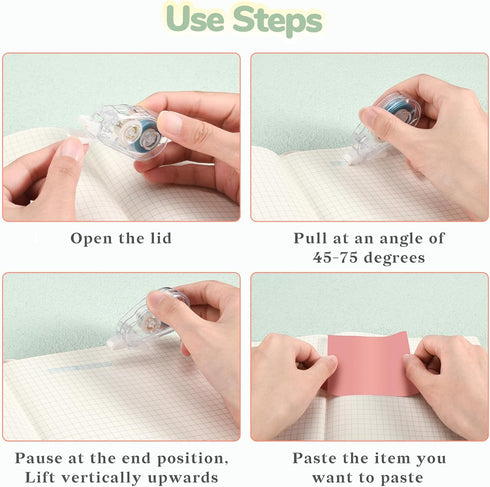 Use Steps

Open the lid

Pull at an angle of 45-75 degrees

Pause at the end position, Lift vertically upwards

Paste the item you want to paste