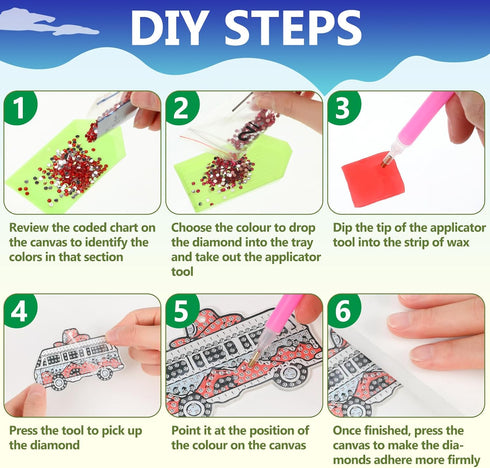 DIY STEPS

1

Review the coded chart on the canvas to identify the colors in that section

2

Choose the colour to drop the diamond into the tray and take out the applicator tool

3

Dip the tip of the applicator tool into the strip of wax

4

Press the tool to pick up the diamond

5

Point it at the position of the colour on the canvas

6

Once finished, press the canvas to make the diamonds adhere more firmly