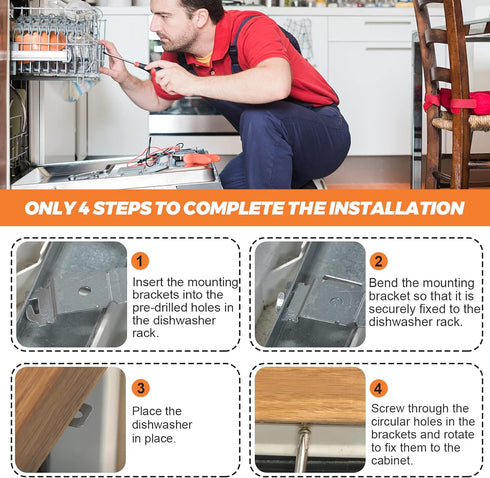 ONLY 4 STEPS TO COMPLETE THE INSTALLATION

1
Insert the mounting brackets into the pre-drilled holes in the dishwasher rack.

2
Bend the mounting bracket so that it is securely fixed to the dishwasher rack.

3
Place the dishwasher in place.

4
Screw through the circular holes in the brackets and rotate to fix them to the cabinet.