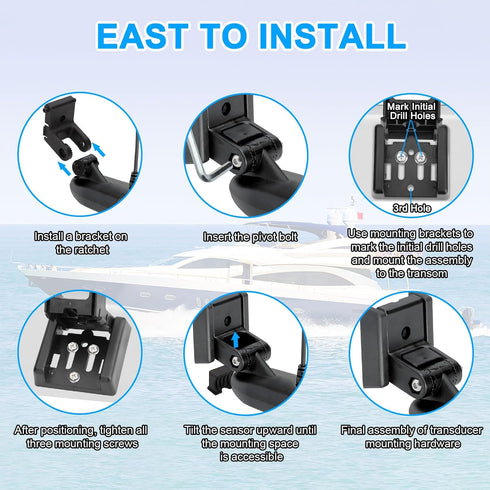 EAST TO INSTALL

Mark Initial Drill Holes

3rd Hole

Install a bracket on the ratchet

Insert the pivot bolt

Use mounting brackets to mark the initial drill holes and mount the assembly to the transom

After positioning, tighten all three mounting screws

Tilt the sensor upward until the mounting space is accessible

Final assembly of transducer mounting hardware