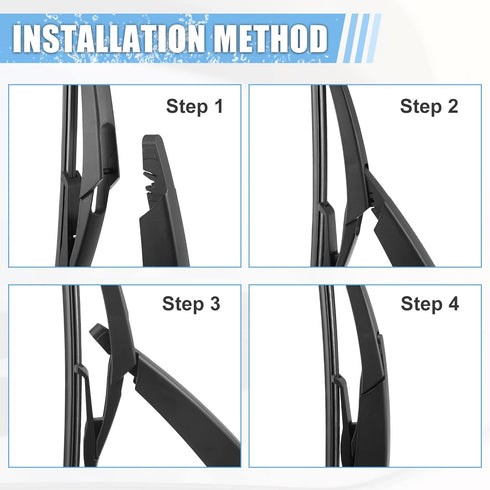 INSTALLATION METHOD

Step 1

Step 2

Step 3

Step 4