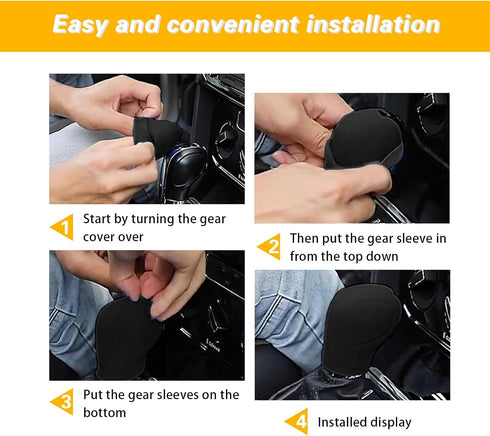 Easy and convenient installation

1 Start by turning the gear cover over

2 Then put the gear sleeve in from the top down

3 Put the gear sleeves on the bottom

4 Installed display