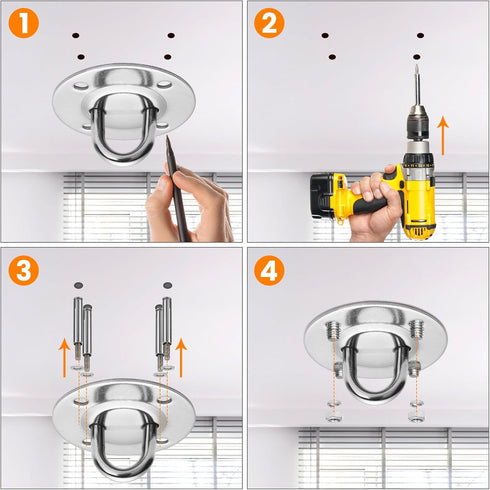 1

2

3

4