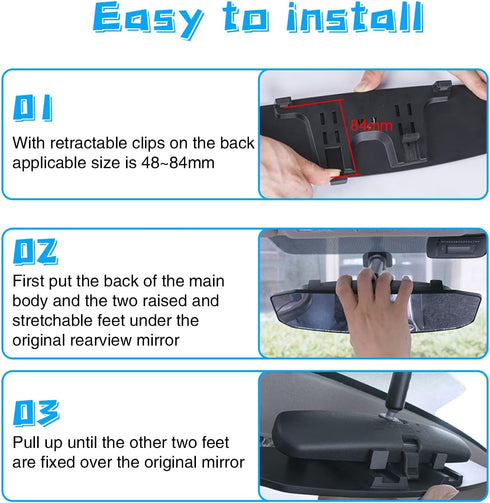 Easy to install

01

With retractable clips on the back applicable size is 48~84mm

84mm

02

First put the back of the main body and the two raised and stretchable feet under the original rearview mirror

03

Pull up until the other two feet are fixed over the original mirror