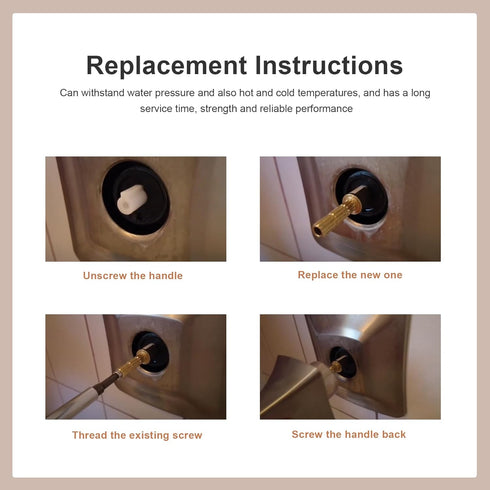 Replacement Instructions

Can withstand water pressure and also hot and cold temperatures, and has a long service time, strength and reliable performance

Unscrew the handle

Replace the new one

Thread the existing screw

Screw the handle back