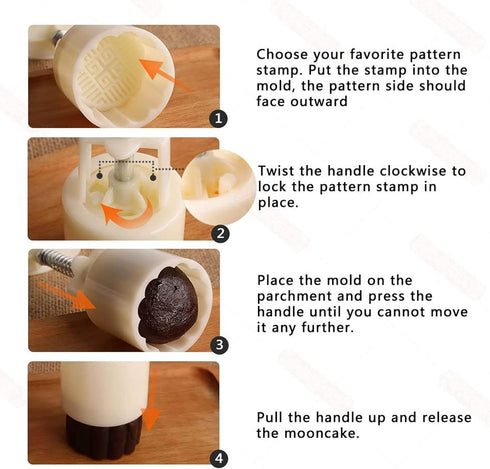 1

Choose your favorite pattern stamp. Put the stamp into the mold, the pattern side should face outward

2

Twist the handle clockwise to lock the pattern stamp in place.

3

Place the mold on the parchment and press the handle until you cannot move it any further.

4

Pull the handle up and release the mooncake.